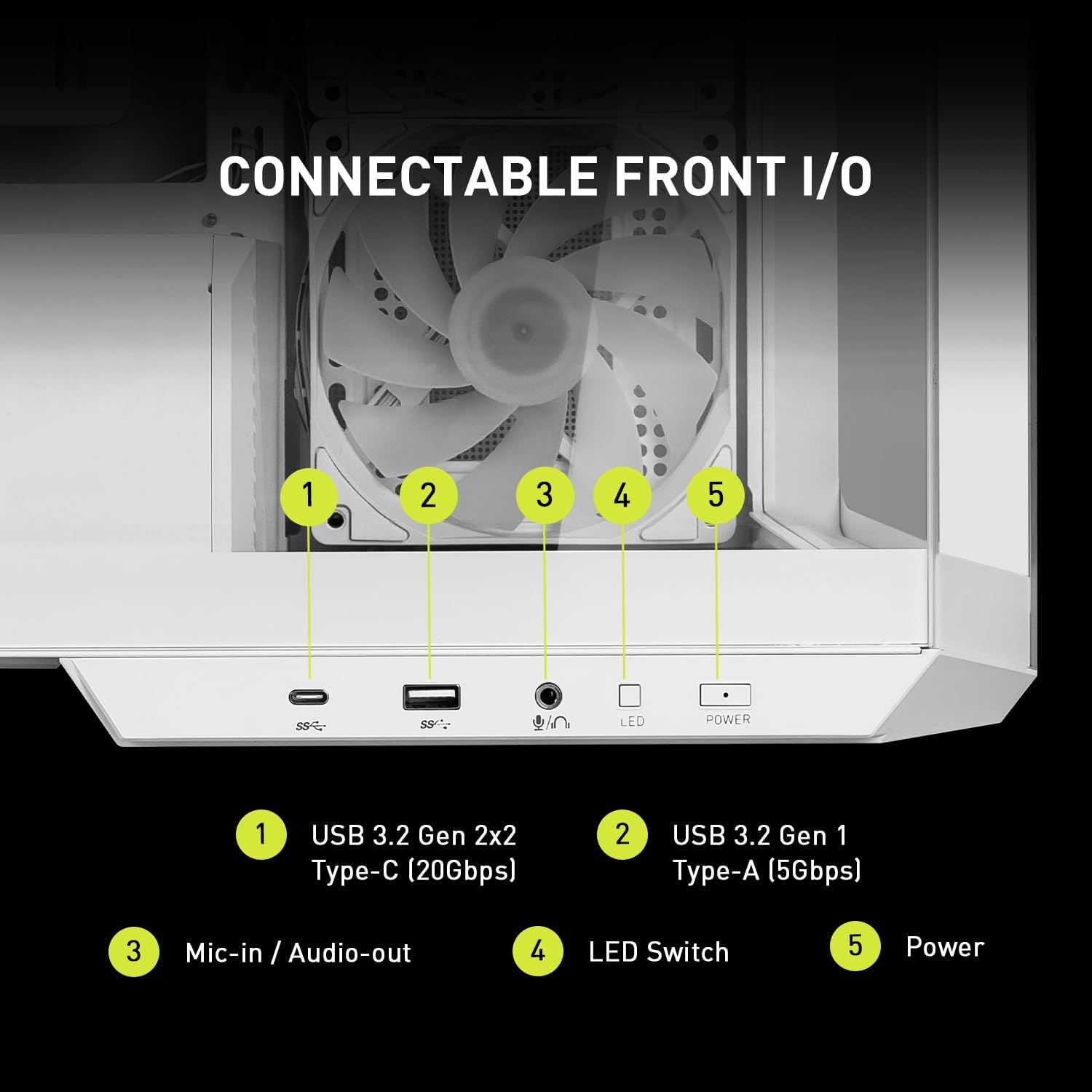 CONNECTABLE FRONT I/O

1 2 3 4 5

SS SS LED POWER

1 USB 3.2 Gen 2x2 Type-C (20Gbps)

2 USB 3.2 Gen 1 Type-A (5Gbps)

3 Mic-in / Audio-out

4 LED Switch

5 Power