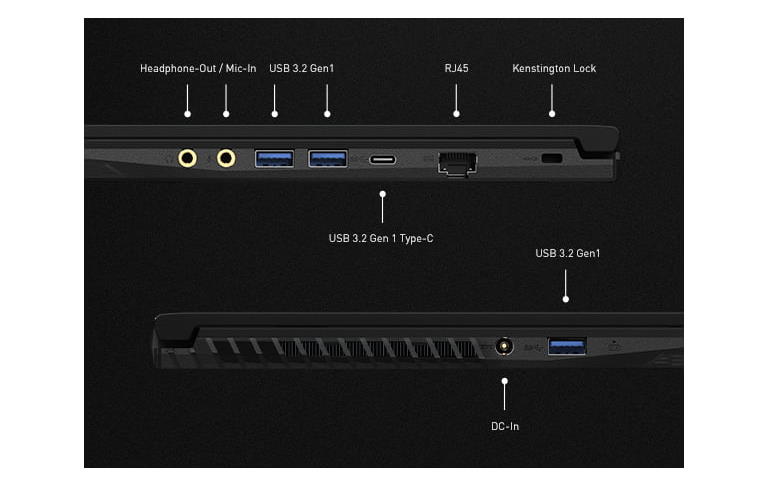 Headphone-Out / Mic-In
USB 3.2 Gen1
RJ45
Kenstington Lock
USB 3.2 Gen 1 Type-C
USB 3.2 Gen1
DC-In